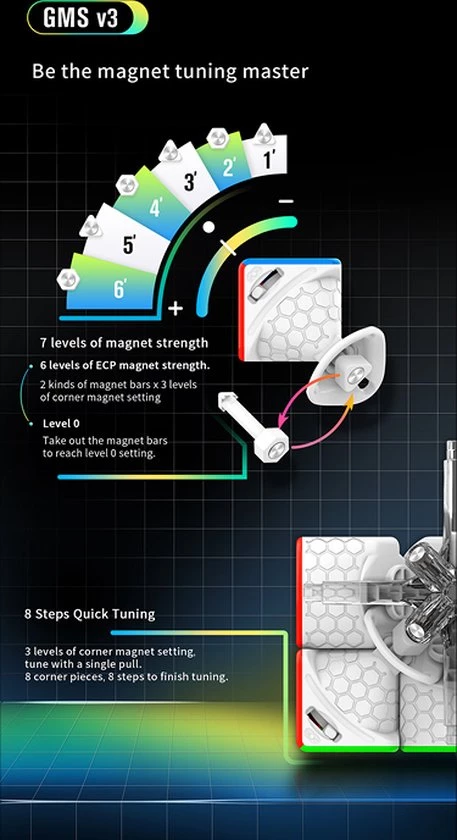 GMS v3

Be the magnet tuning master

1'
2'
3'
4'
5'
6'
−
+

7 levels of magnet strength

6 levels of ECP magnet strength.
2 kinds of magnet bars x 3 levels of corner magnet setting

Level 0
Take out the magnet bars to reach level 0 setting.

8 Steps Quick Tuning

3 levels of corner magnet setting, tune with a single pull.
8 corner pieces, 8 steps to finish tuning.